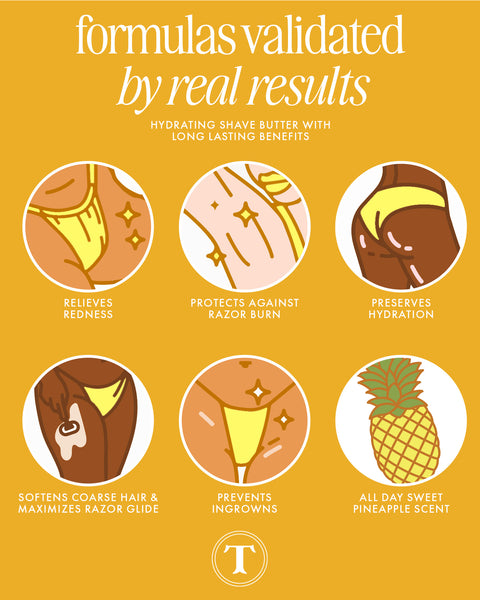 formulas validated
by real results

HYDRATING SHAVE BUTTER WITH LONG LASTING BENEFITS

RELIEVES REDNESS

PROTECTS AGAINST RAZOR BURN

PRESERVES HYDRATION

SOFTENS COARSE HAIR & MAXIMIZES RAZOR GLIDE

PREVENTS INGROWNS

ALL DAY SWEET PINEAPPLE SCENT

T