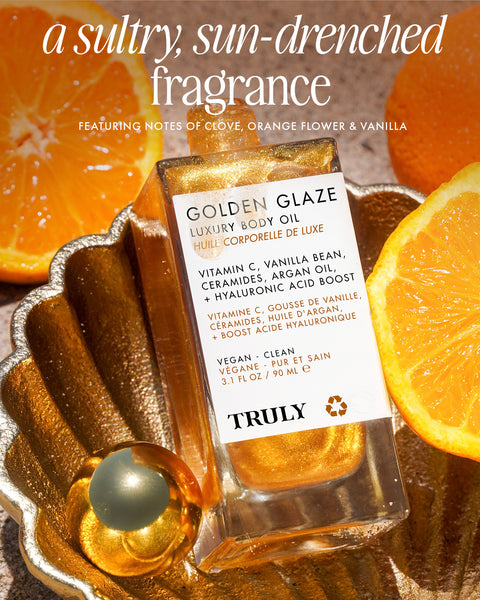 a sultry, sun-drenched fragrance

FEATURING NOTES OF CLOVE, ORANGE FLOWER & VANILLA

GOLDEN GLAZE
LUXURY BODY OIL
HUILE CORPORELLE DE LUXE

VITAMIN C, VANILLA BEAN, CERAMIDES, ARGAN OIL, + HYALURONIC ACID BOOST

VITAMINE C, GOUSSE DE VANILLE, CÉRAMIDES, HUILE D'ARGAN, + BOOST ACIDE HYALURONIQUE

VEGAN - CLEAN
VÉGANE - PUR ET SAIN
3.1 FL OZ / 90 ML ℮

TRULY