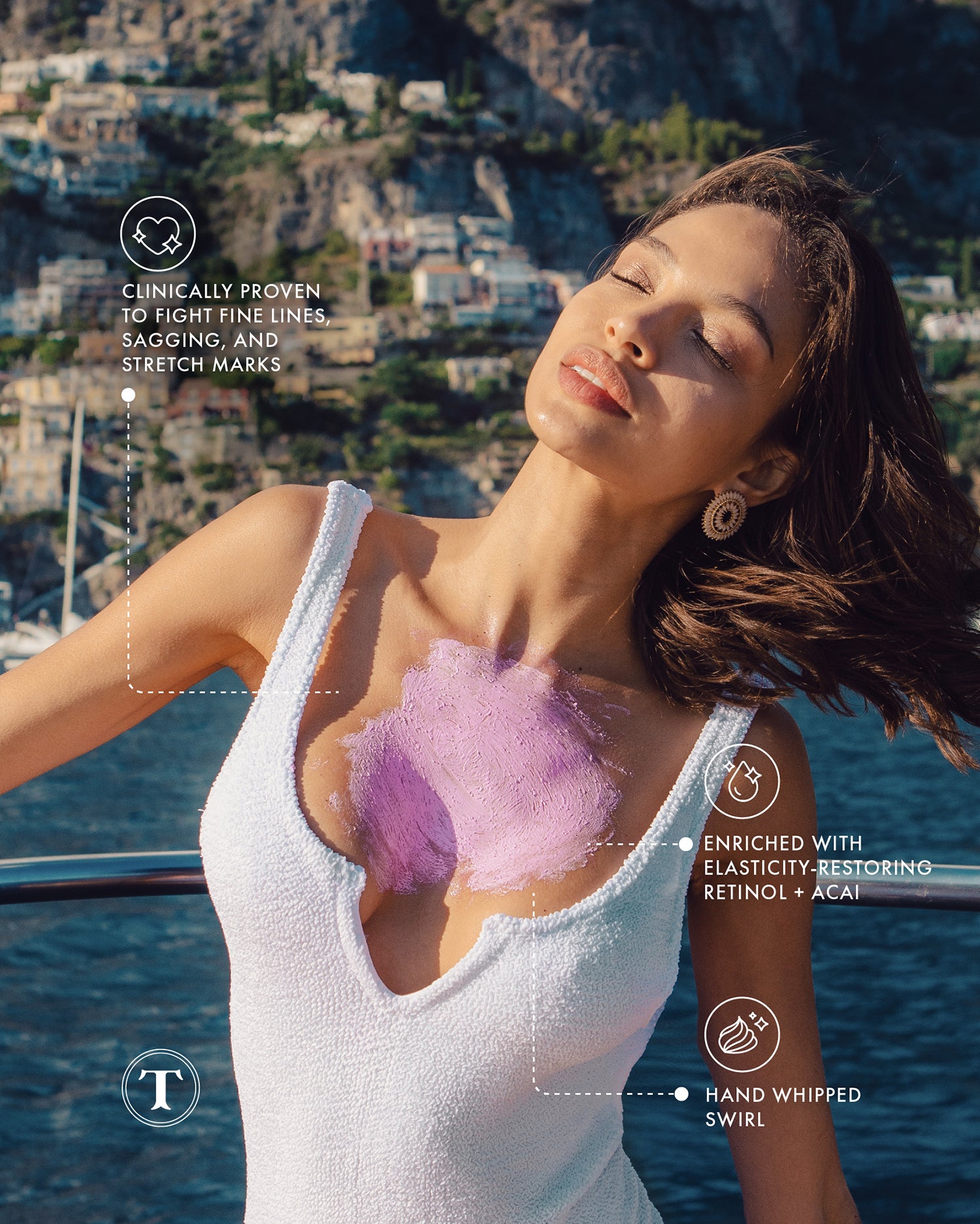 CLINICALLY PROVEN TO FIGHT FINE LINES, SAGGING, AND STRETCH MARKS

ENRICHED WITH ELASTICITY-RESTORING RETINOL + ACAI

T

HAND WHIPPED SWIRL