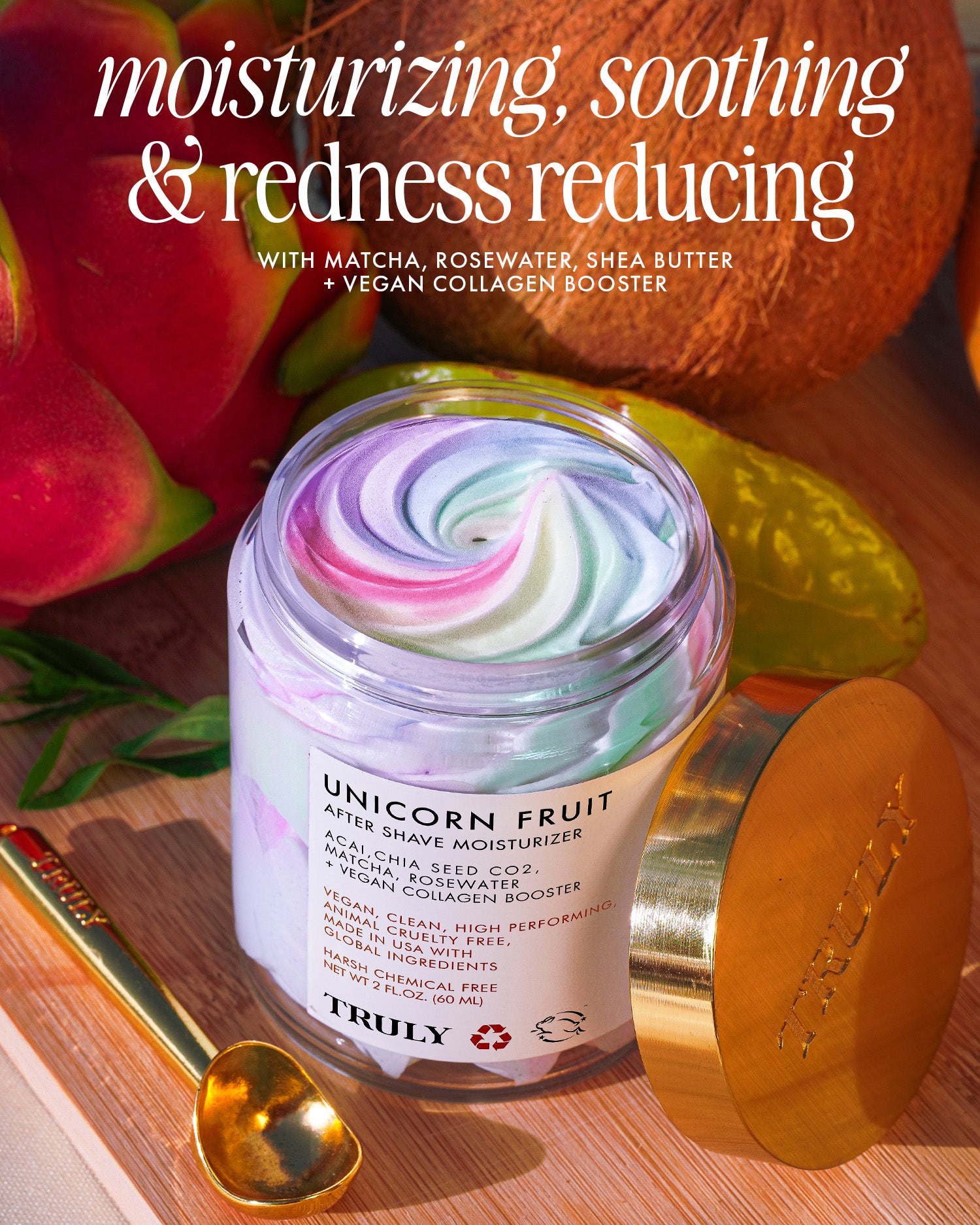 moisturizing, soothing & redness reducing

WITH MATCHA, ROSEWATER, SHEA BUTTER + VEGAN COLLAGEN BOOSTER

UNICORN FRUIT
AFTER SHAVE MOISTURIZER

ACAI, CHIA SEED CO2, MATCHA, ROSEWATER + VEGAN COLLAGEN BOOSTER

VEGAN, CLEAN, HIGH PERFORMING, ANIMAL CRUELTY FREE, MADE IN USA WITH GLOBAL INGREDIENTS

HARSH CHEMICAL FREE
NET WT 2 FL.OZ. (60 ML)

TRULY

TRULY

TRULY